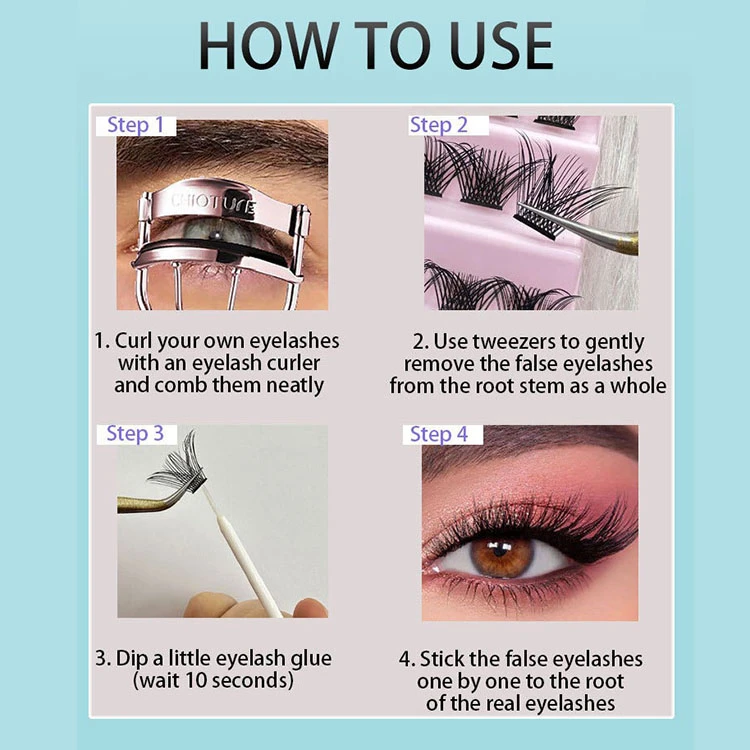 HOW TO USE

Step 1

CHIOTURE

1. Curl your own eyelashes with an eyelash curler and comb them neatly

Step 2

2. Use tweezers to gently remove the false eyelashes from the root stem as a whole

Step 3

3. Dip a little eyelash glue (wait 10 seconds)

Step 4

4. Stick the false eyelashes one by one to the root of the real eyelashes